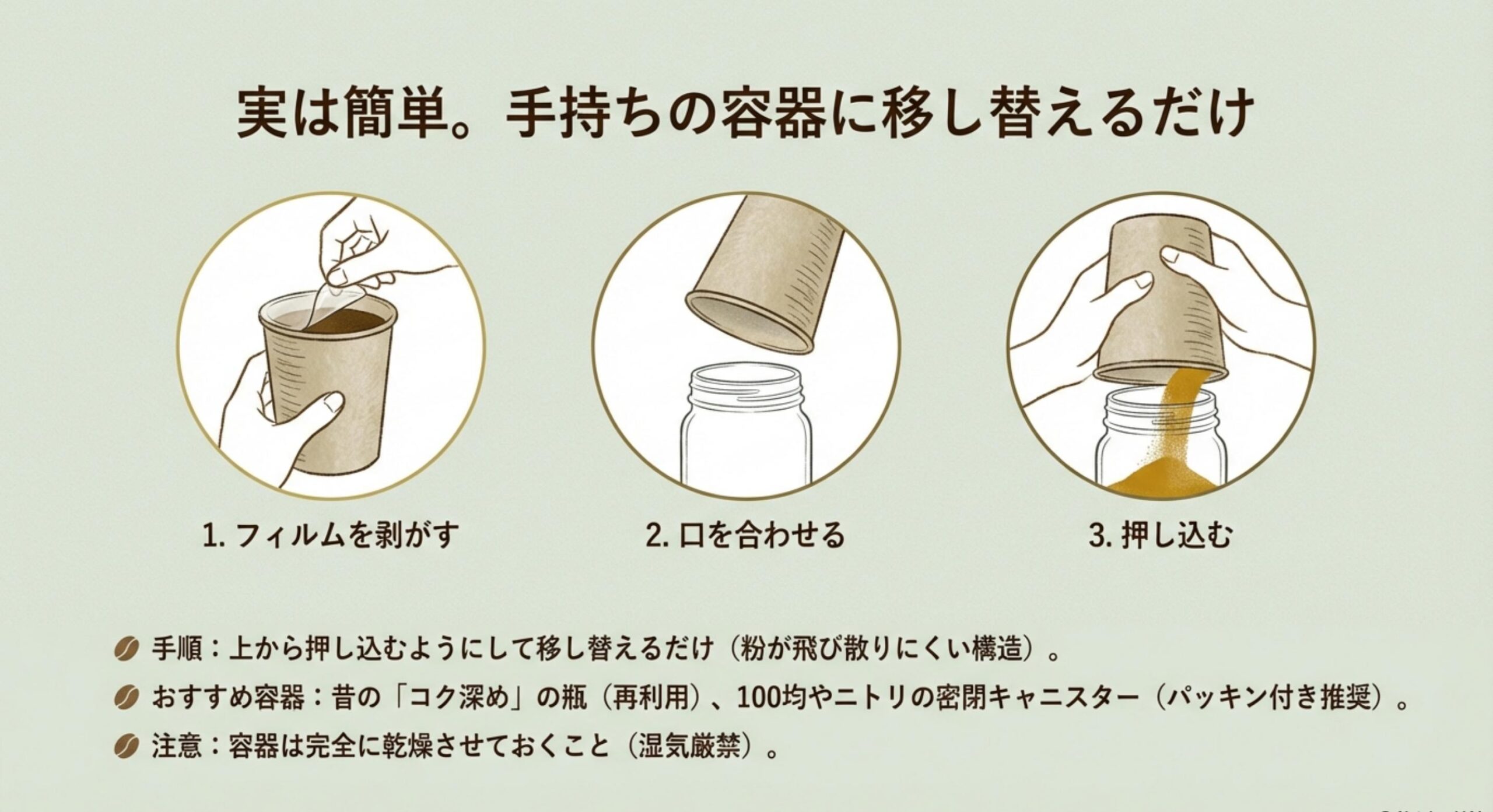 実は簡単。手持ちの容器に移し替えるだけ

1. フィルムを剥がす

2. 口を合わせる

3. 押し込む

手順：上から押し込むようにして移し替えるだけ（粉が飛び散りにくい構造）。

おすすめ容器：昔の「コク深め」の瓶（再利用）、100均やニトリの密閉キャニスター（パッキン付き推奨）。

注意：容器は完全に乾燥させておくこと（湿気厳禁）。