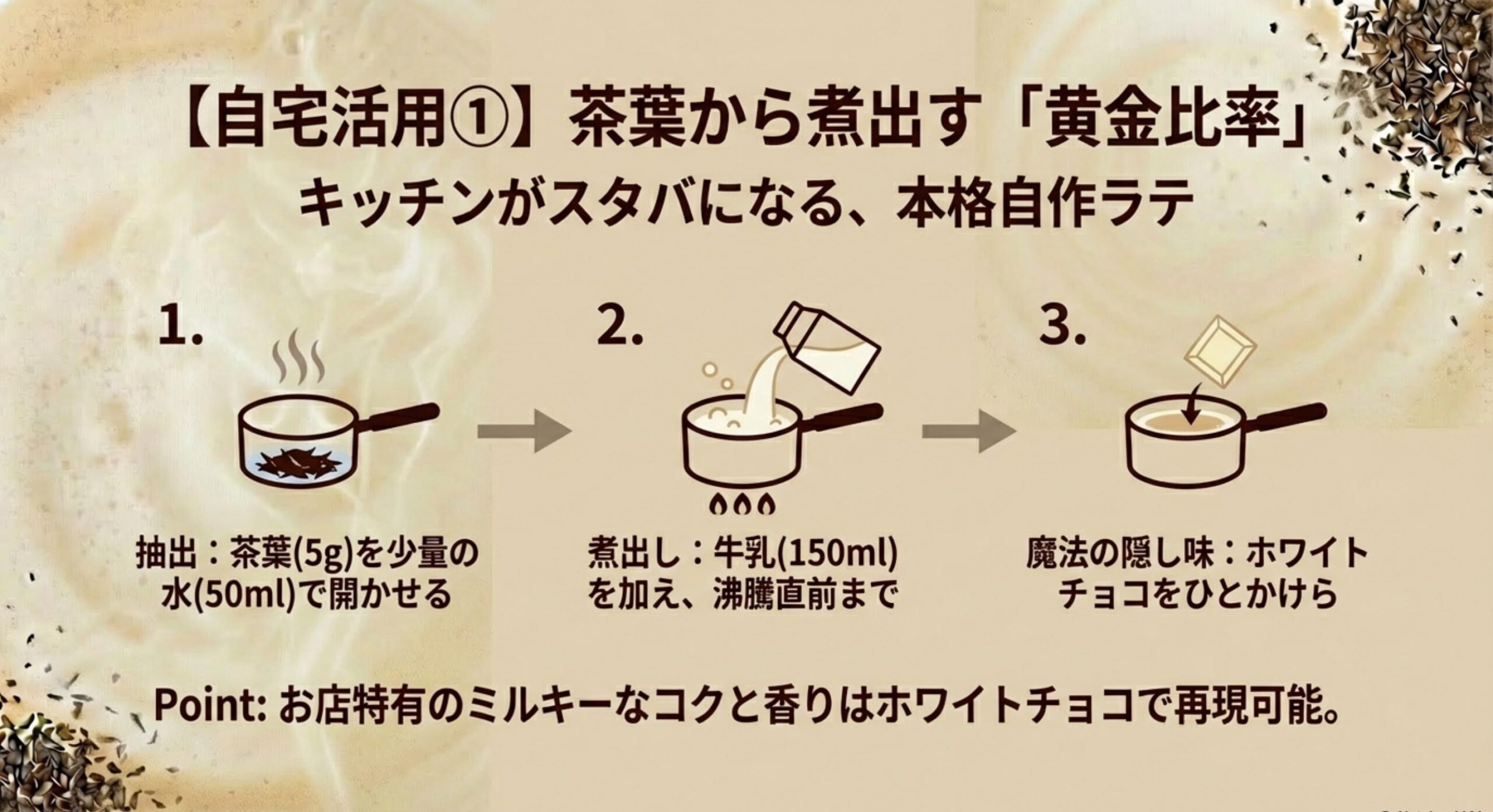 【自宅活用①】茶葉から煮出す「黄金比率」
キッチンがスタバになる、本格自作ラテ

1.

抽出：茶葉(5g)を少量の水(50ml)で開かせる

2.

煮出し：牛乳(150ml)を加え、沸騰直前まで

3.

魔法の隠し味：ホワイトチョコをひとかけら

Point: お店特有のミルキーなコクと香りはホワイトチョコで再現可能。